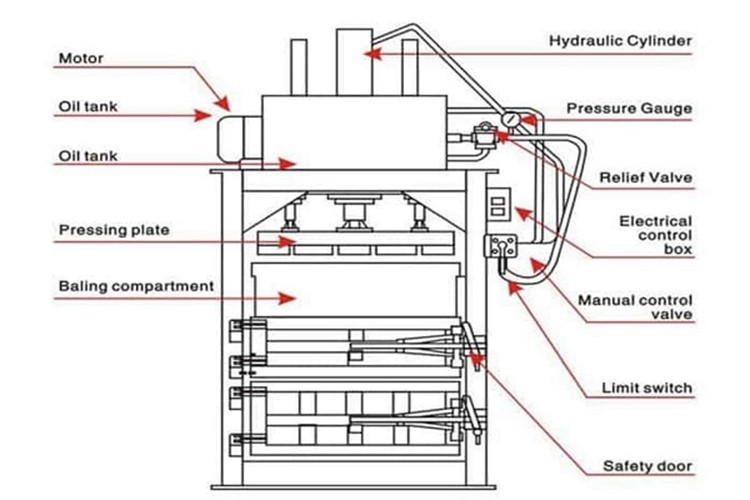 Motor

Oil tank

Oil tank

Pressing plate

Baling compartment

Hydraulic Cylinder

Pressure Gauge

Relief Valve

Electrical control box

Manual control valve

Limit switch

Safety door